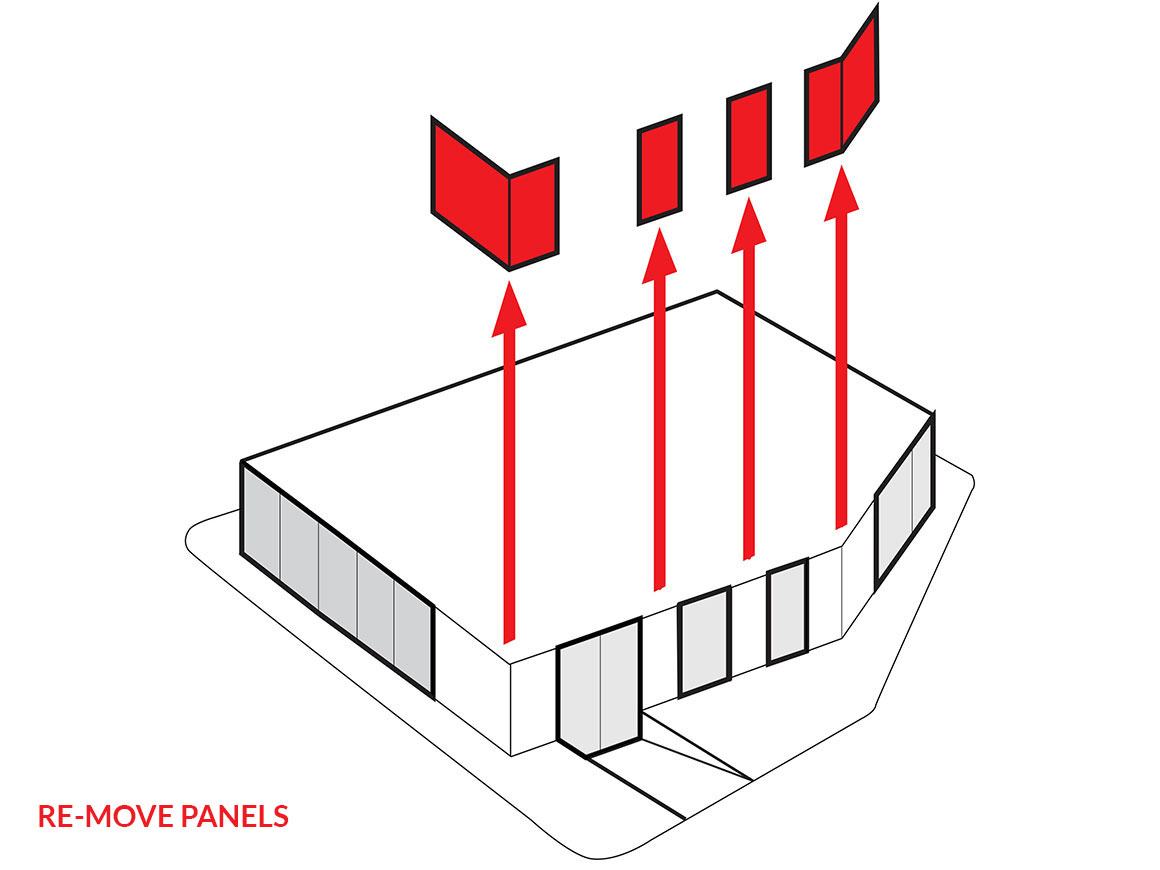 RE-MOVE PANELS